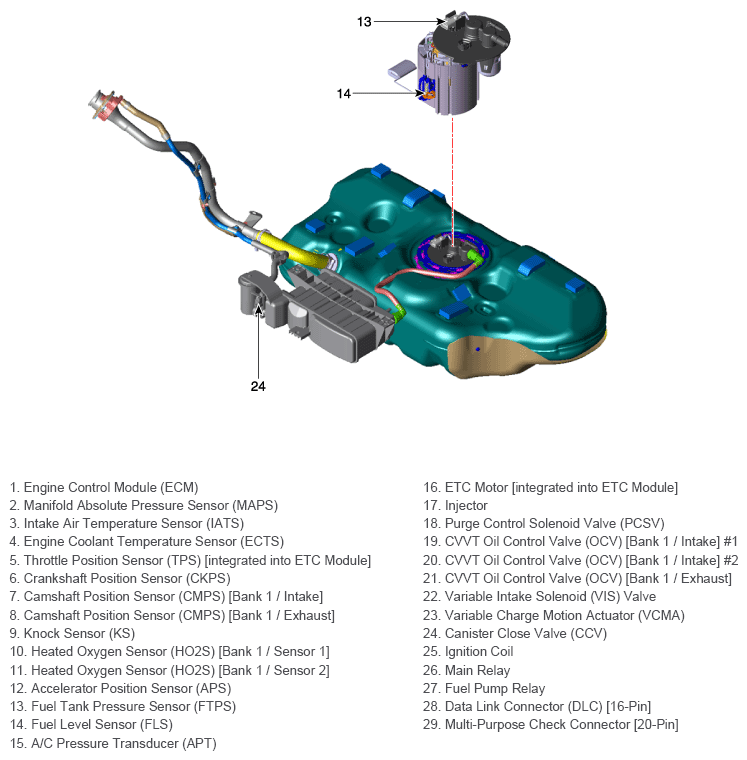 13

14

24

1. Engine Control Module (ECM)
2. Manifold Absolute Pressure Sensor (MAPS)
3. Intake Air Temperature Sensor (IATS)
4. Engine Coolant Temperature Sensor (ECTS)
5. Throttle Position Sensor (TPS) [integrated into ETC Module]
6. Crankshaft Position Sensor (CKPS)
7. Camshaft Position Sensor (CMPS) [Bank 1 / Intake]
8. Camshaft Position Sensor (CMPS) [Bank 1 / Exhaust]
9. Knock Sensor (KS)
10. Heated Oxygen Sensor (HO2S) [Bank 1 / Sensor 1]
11. Heated Oxygen Sensor (HO2S) [Bank 1 / Sensor 2]
12. Accelerator Position Sensor (APS)
13. Fuel Tank Pressure Sensor (FTPS)
14. Fuel Level Sensor (FLS)
15. A/C Pressure Transducer (APT)

16. ETC Motor [integrated into ETC Module]
17. Injector
18. Purge Control Solenoid Valve (PCSV)
19. CVVT Oil Control Valve (OCV) [Bank 1 / Intake] #1
20. CVVT Oil Control Valve (OCV) [Bank 1 / Intake] #2
21. CVVT Oil Control Valve (OCV) [Bank 1 / Exhaust]
22. Variable Intake Solenoid (VIS) Valve
23. Variable Charge Motion Actuator (VCMA)
24. Canister Close Valve (CCV)
25. Ignition Coil
26. Main Relay
27. Fuel Pump Relay
28. Data Link Connector (DLC) [16-Pin]
29. Multi-Purpose Check Connector [20-Pin]