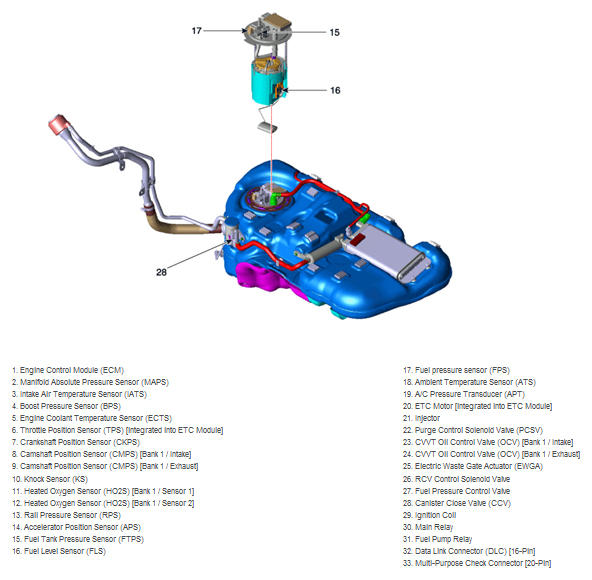 17
15
16
28

1. Engine Control Module (ECM)
2. Manifold Absolute Pressure Sensor (MAPS)
3. Intake Air Temperature Sensor (IATS)
4. Boost Pressure Sensor (BPS)
5. Engine Coolant Temperature Sensor (ECTS)
6. Throttle Position Sensor (TPS) [Integrated into ETC Module]
7. Crankshaft Position Sensor (CKPS)
8. Camshaft Position Sensor (CMPS) [Bank 1 / Intake]
9. Camshaft Position Sensor (CMPS) [Bank 1 / Exhaust]
10. Knock Sensor (KS)
11. Heated Oxygen Sensor (HO2S) [Bank 1 / Sensor 1]
12. Heated Oxygen Sensor (HO2S) [Bank 1 / Sensor 2]
13. Rail Pressure Sensor (RPS)
14. Accelerator Position Sensor (APS)
15. Fuel Tank Pressure Sensor (FTPS)
16. Fuel Level Sensor (FLS)

17. Fuel pressure sensor (FPS)
18. Ambient Temperature Sensor (ATS)
19. A/C Pressure Transducer (APT)
20. ETC Motor [Integrated into ETC Module]
21. Injector
22. Purge Control Solenoid Valve (PCSV)
23. CVVT Oil Control Valve (OCV) [Bank 1 / Intake]
24. CVVT Oil Control Valve (OCV) [Bank 1 / Exhaust]
25. Electric Waste Gate Actuator (EWGA)
26. RCV Control Solenoid Valve
27. Fuel Pressure Control Valve
28. Canister Close Valve (CCV)
29. Ignition Coil
30. Main Relay
31. Fuel Pump Relay
32. Data Link Connector (DLC) [16-Pin]
33. Multi-Purpose Check Connector [20-Pin]