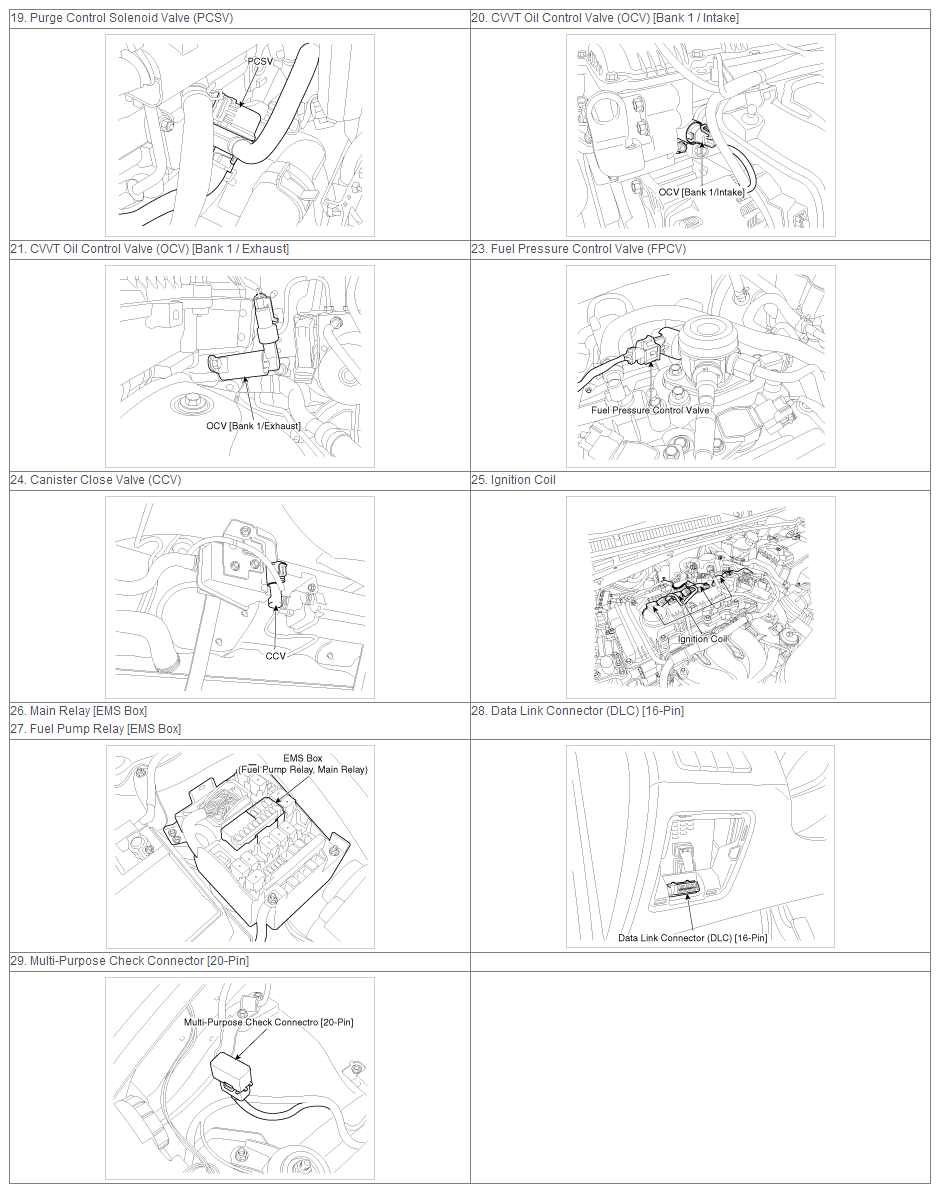 | 19. Purge Control Solenoid Valve (PCSV) | 20. CVVT Oil Control Valve (OCV) [Bank 1 / Intake] |
|---|---|
| PCSV | OCV [Bank 1/Intake] |
| 21. CVVT Oil Control Valve (OCV) [Bank 1 / Exhaust] | 23. Fuel Pressure Control Valve (FPCV) |
| OCV [Bank 1/Exhaust] | Fuel Pressure Control Valve |
| 24. Canister Close Valve (CCV) | 25. Ignition Coil |
| CCV | Ignition Coil |
| 26. Main Relay [EMS Box] 27. Fuel Pump Relay [EMS Box] | 28. Data Link Connector (DLC) [16-Pin] |
| EMS Box (Fuel Pump Relay, Main Relay) | Data Link Connector (DLC) [16-Pin] |
| 29. Multi-Purpose Check Connector [20-Pin] | |
| Multi-Purpose Check Connectro [20-Pin] | |