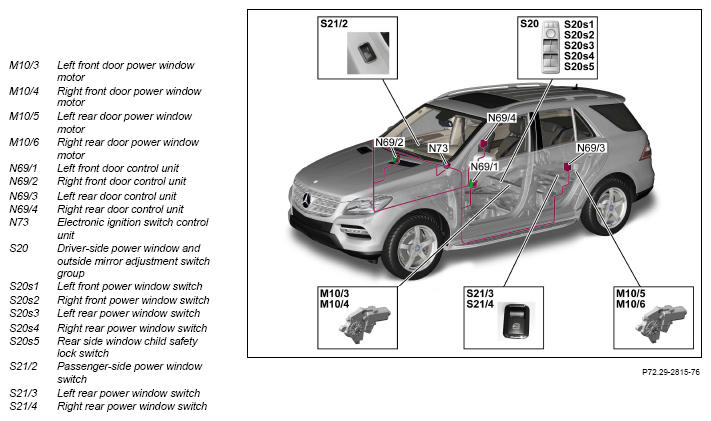 M10/3 Left front door power window motor
M10/4 Right front door power window motor
M10/5 Left rear door power window motor
M10/6 Right rear door power window motor
N69/1 Left front door control unit
N69/2 Right front door control unit
N69/3 Left rear door control unit
N69/4 Right rear door control unit
N73 Electronic ignition switch control unit
S20 Driver-side power window and outside mirror adjustment switch group
S20s1 Left front power window switch
S20s2 Right front power window switch
S20s3 Left rear power window switch
S20s4 Right rear power window switch
S20s5 Rear side window child safety lock switch
S21/2 Passenger-side power window switch
S21/3 Left rear power window switch
S21/4 Right rear power window switch

S21/2

S20 S20s1 S20s2 S20s3 S20s4 S20s5

N69/4
N69/2
N73
N69/1
N69/3

M10/3
M10/4

S21/3
S21/4

M10/5
M10/6

P72.29-2815-76