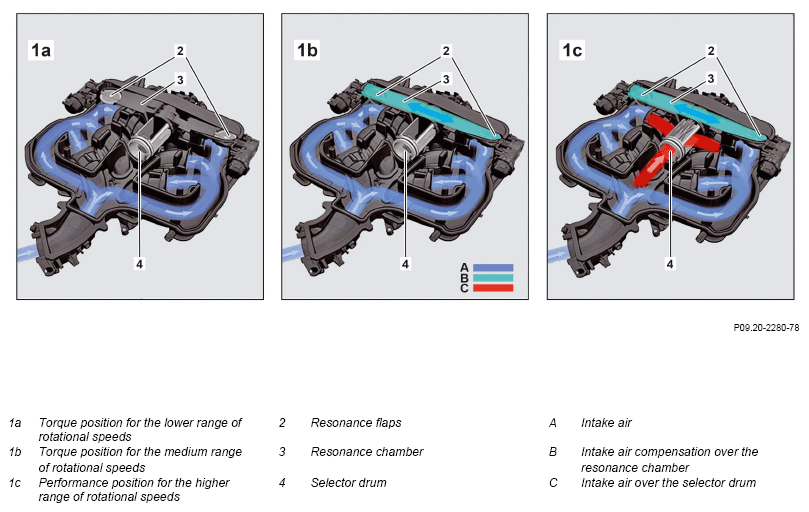 1a

2

3

4

1b

2

3

4

A
B
C

1c

2

3

4

P09.20-2280-78

1a Torque position for the lower range of rotational speeds
1b Torque position for the medium range of rotational speeds
1c Performance position for the higher range of rotational speeds

2 Resonance flaps
3 Resonance chamber
4 Selector drum

A Intake air
B Intake air compensation over the resonance chamber
C Intake air over the selector drum