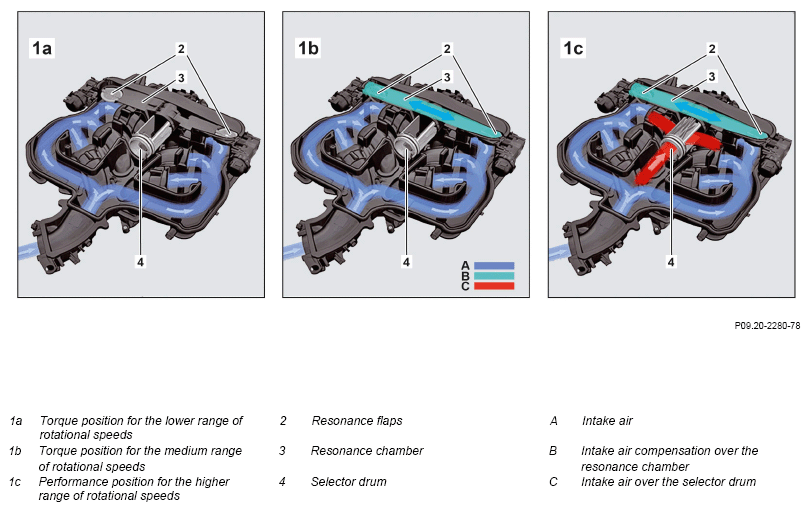 1a
2
3
4

1b
2
3
4
A
B
C

1c
2
3
4

P09.20-2280-78

1a Torque position for the lower range of rotational speeds
1b Torque position for the medium range of rotational speeds
1c Performance position for the higher range of rotational speeds

2 Resonance flaps
3 Resonance chamber
4 Selector drum

A Intake air
B Intake air compensation over the resonance chamber
C Intake air over the selector drum