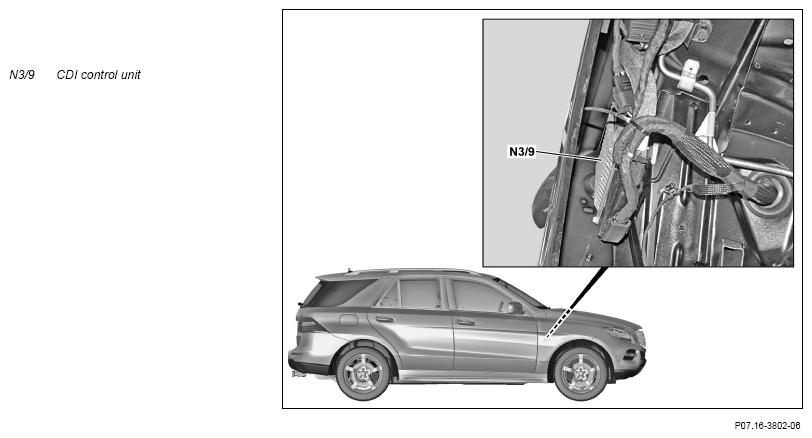 N3/9 CDI control unit

N3/9

P07.16-3802-06