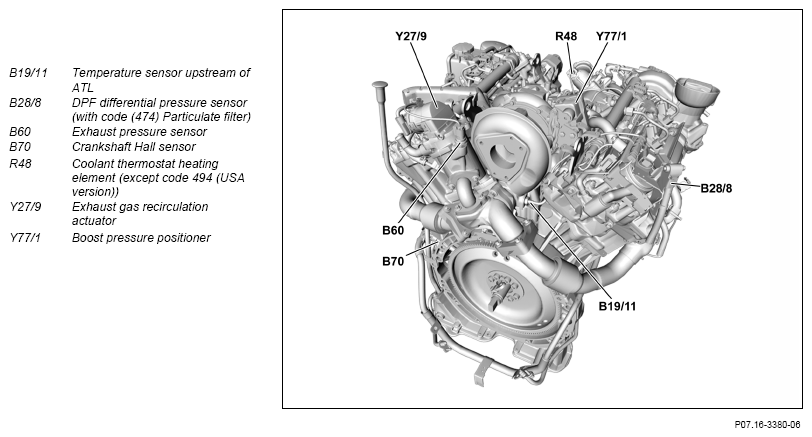 B19/11 Temperature sensor upstream of ATL
B28/8 DPF differential pressure sensor (with code (474) Particulate filter)
B60 Exhaust pressure sensor
B70 Crankshaft Hall sensor
R48 Coolant thermostat heating element (except code 494 (USA version))
Y27/9 Exhaust gas recirculation actuator
Y77/1 Boost pressure positioner

Y27/9
R48
Y77/1
B28/8
B60
B70
B19/11

P07.16-3380-06