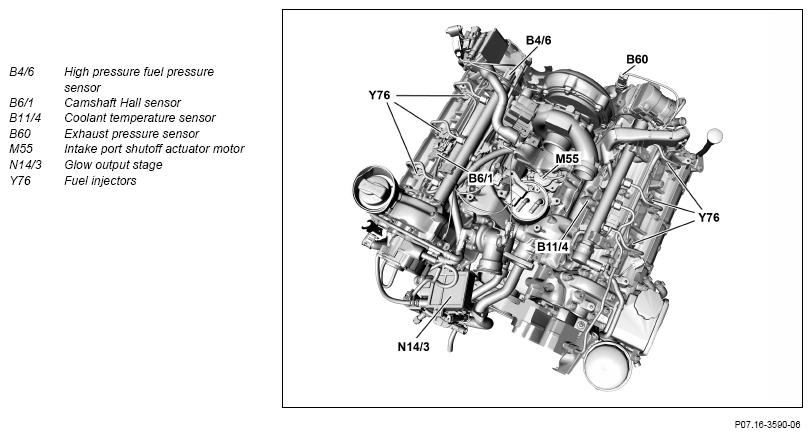 B4/6 High pressure fuel pressure sensor
B6/1 Camshaft Hall sensor
B11/4 Coolant temperature sensor
B60 Exhaust pressure sensor
M55 Intake port shutoff actuator motor
N14/3 Glow output stage
Y76 Fuel injectors

B4/6
B60
Y76
M55
B6/1
Y76
B11/4
N14/3

P07.16-3590-06