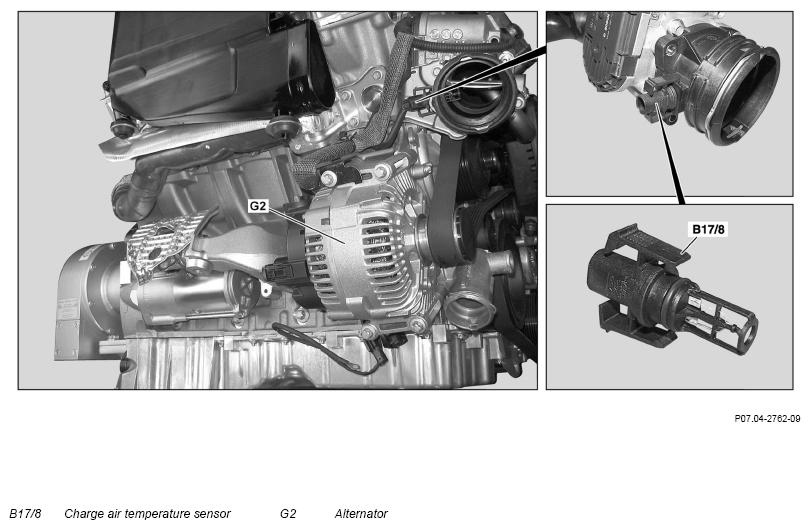 G2

B17/8

P07.04-2762-09

B17/8 Charge air temperature sensor G2 Alternator