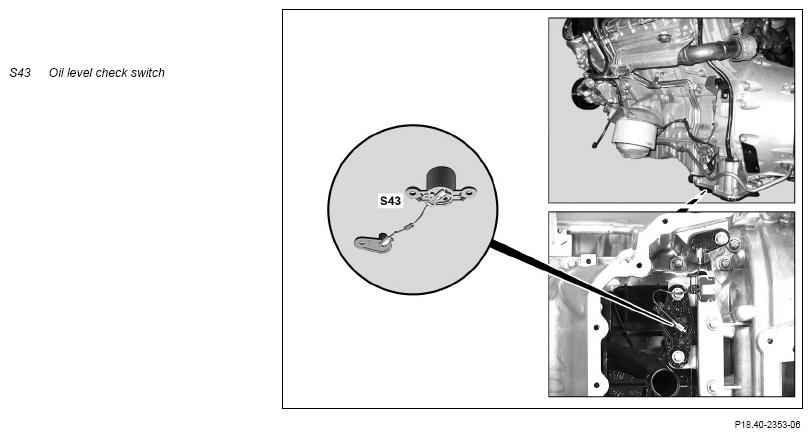 S43 Oil level check switch

S43

P18.40-2353-06