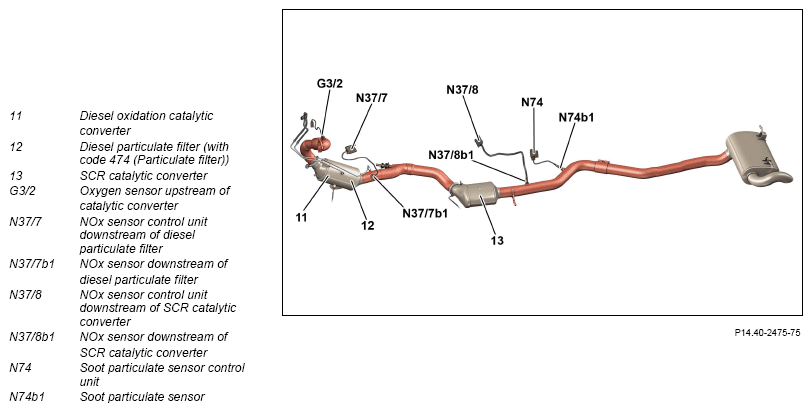 | | |
|---|---|
| 11 | Diesel oxidation catalytic converter |
| 12 | Diesel particulate filter (with code 474 (Particulate filter)) |
| 13 | SCR catalytic converter |
| G3/2 | Oxygen sensor upstream of catalytic converter |
| N37/7 | NOx sensor control unit downstream of diesel particulate filter |
| N37/7b1 | NOx sensor downstream of diesel particulate filter |
| N37/8 | NOx sensor control unit downstream of SCR catalytic converter |
| N37/8b1 | NOx sensor downstream of SCR catalytic converter |
| N74 | Soot particulate sensor control unit |
| N74b1 | Soot particulate sensor |

G3/2
N37/7
N37/8
N74
N74b1
N37/8b1
11
12
N37/7b1
13

P14.40-2475-75