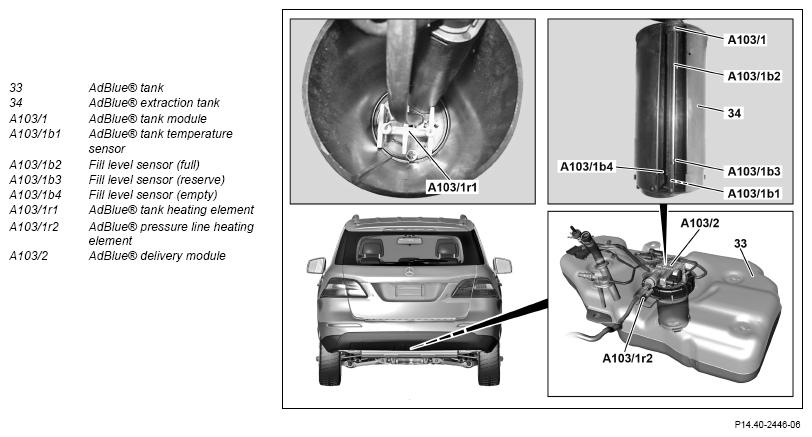 | | |
|---|---|
| 33 | AdBlue® tank |
| 34 | AdBlue® extraction tank |
| A103/1 | AdBlue® tank module |
| A103/1b1 | AdBlue® tank temperature sensor |
| A103/1b2 | Fill level sensor (full) |
| A103/1b3 | Fill level sensor (reserve) |
| A103/1b4 | Fill level sensor (empty) |
| A103/1r1 | AdBlue® tank heating element |
| A103/1r2 | AdBlue® pressure line heating element |
| A103/2 | AdBlue® delivery module |

A103/1r1

A103/1
A103/1b2
34
A103/1b4
A103/1b3
A103/1b1

A103/2
33
A103/1r2

P14.40-2446-06