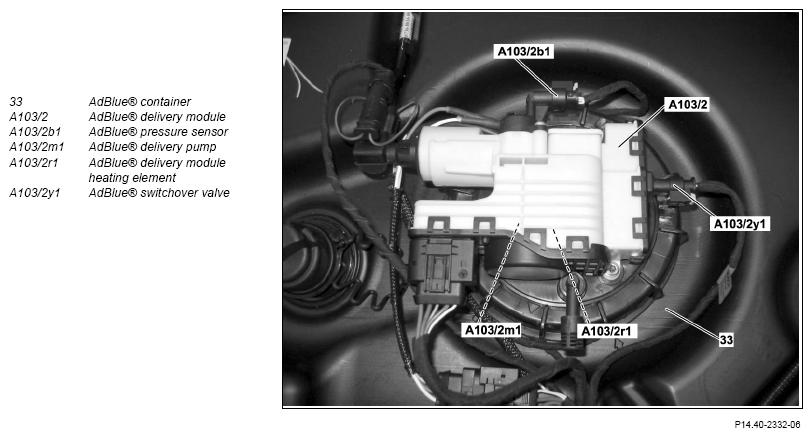 | | |
|---|---|
| 33 | AdBlue® container |
| A103/2 | AdBlue® delivery module |
| A103/2b1 | AdBlue® pressure sensor |
| A103/2m1 | AdBlue® delivery pump |
| A103/2r1 | AdBlue® delivery module heating element |
| A103/2y1 | AdBlue® switchover valve |

A103/2b1

A103/2

A103/2y1

A103/2m1

A103/2r1

33

P14.40-2332-06