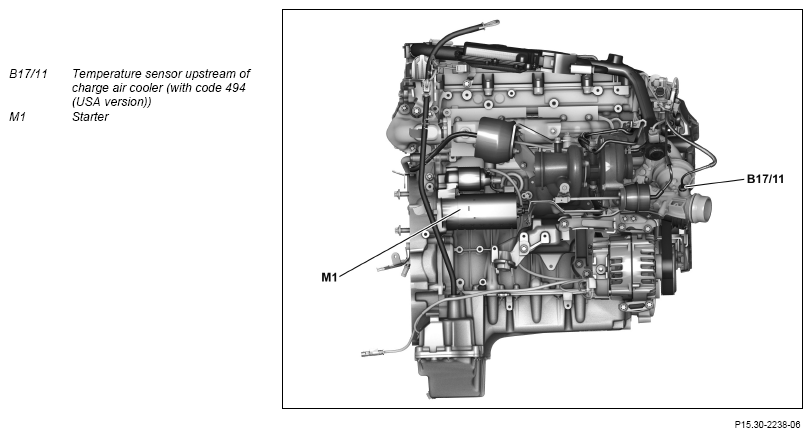 B17/11 Temperature sensor upstream of charge air cooler (with code 494 (USA version))
M1 Starter

B17/11

M1

P15.30-2238-06