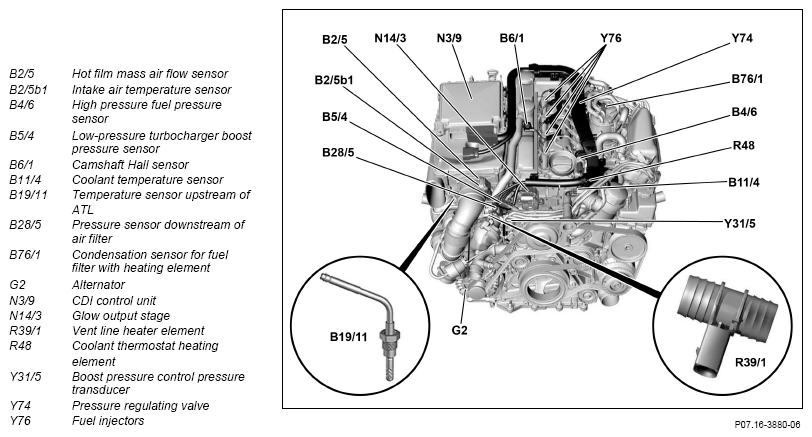 B2/5 Hot film mass air flow sensor
B2/5b1 Intake air temperature sensor
B4/6 High pressure fuel pressure sensor
B5/4 Low-pressure turbocharger boost pressure sensor
B6/1 Camshaft Hall sensor
B11/4 Coolant temperature sensor
B19/11 Temperature sensor upstream of ATL
B28/5 Pressure sensor downstream of air filter
B76/1 Condensation sensor for fuel filter with heating element
G2 Alternator
N3/9 CDI control unit
N14/3 Glow output stage
R39/1 Vent line heater element
R48 Coolant thermostat heating element
Y31/5 Boost pressure control pressure transducer
Y74 Pressure regulating valve
Y76 Fuel injectors

B2/5
N14/3
N3/9
B6/1
Y76
Y74
B2/5b1
B76/1
B5/4
B4/6
B28/5
R48
B11/4
Y31/5
B19/11
G2
R39/1

P07.16-3880-06