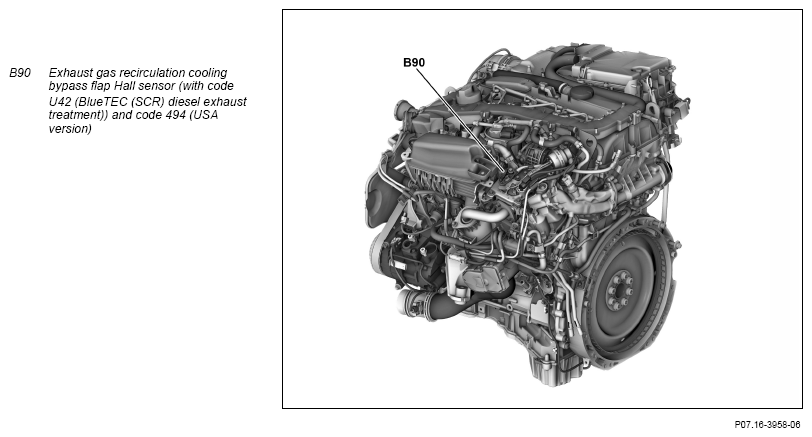 B90 Exhaust gas recirculation cooling bypass flap Hall sensor (with code U42 (BlueTEC (SCR) diesel exhaust treatment)) and code 494 (USA version)

B90

P07.16-3958-06