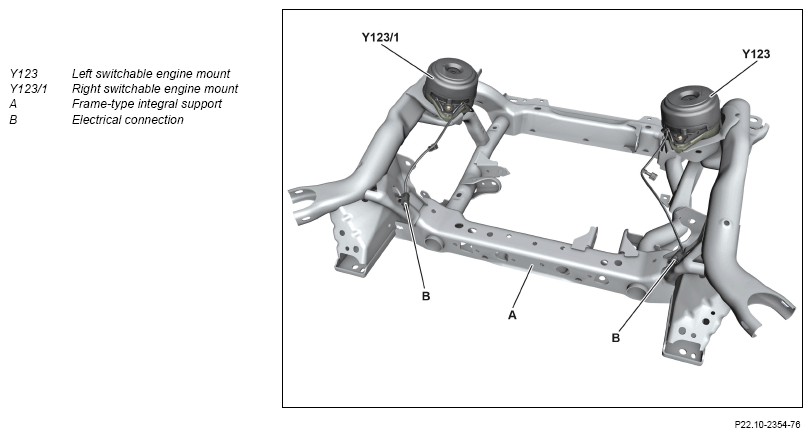 Y123 Left switchable engine mount
Y123/1 Right switchable engine mount
A Frame-type integral support
B Electrical connection

Y123/1

Y123

B

A

B

P22.10-2354-76