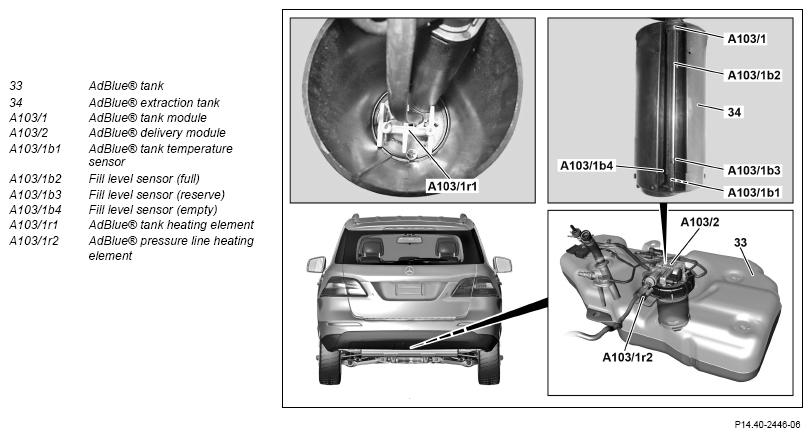 | | |
|---|---|
| 33 | AdBlue® tank |
| 34 | AdBlue® extraction tank |
| A103/1 | AdBlue® tank module |
| A103/2 | AdBlue® delivery module |
| A103/1b1 | AdBlue® tank temperature sensor |
| A103/1b2 | Fill level sensor (full) |
| A103/1b3 | Fill level sensor (reserve) |
| A103/1b4 | Fill level sensor (empty) |
| A103/1r1 | AdBlue® tank heating element |
| A103/1r2 | AdBlue® pressure line heating element |

A103/1r1

A103/1
A103/1b2
34
A103/1b4
A103/1b3
A103/1b1

A103/2
33
A103/1r2

P14.40-2446-06