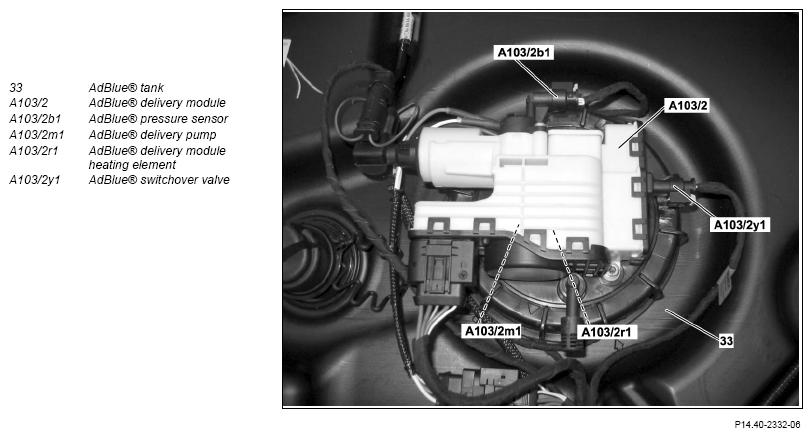 | | |
|---|---|
| 33 | AdBlue® tank |
| A103/2 | AdBlue® delivery module |
| A103/2b1 | AdBlue® pressure sensor |
| A103/2m1 | AdBlue® delivery pump |
| A103/2r1 | AdBlue® delivery module heating element |
| A103/2y1 | AdBlue® switchover valve |

A103/2b1

A103/2

A103/2y1

A103/2m1

A103/2r1

33

P14.40-2332-06