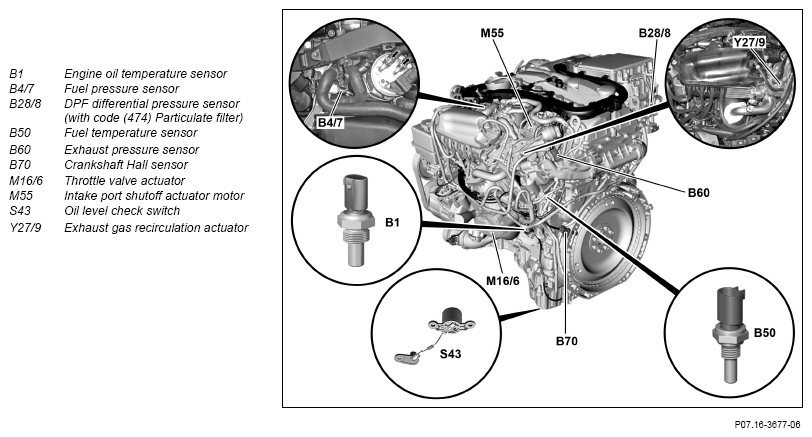 B1 Engine oil temperature sensor
B4/7 Fuel pressure sensor
B28/8 DPF differential pressure sensor (with code (474) Particulate filter)
B50 Fuel temperature sensor
B60 Exhaust pressure sensor
B70 Crankshaft Hall sensor
M16/6 Throttle valve actuator
M55 Intake port shutoff actuator motor
S43 Oil level check switch
Y27/9 Exhaust gas recirculation actuator

M55
B28/8
Y27/9
B4/7
B60
B1
M16/6
S43
B70
B50

P07.16-3677-06