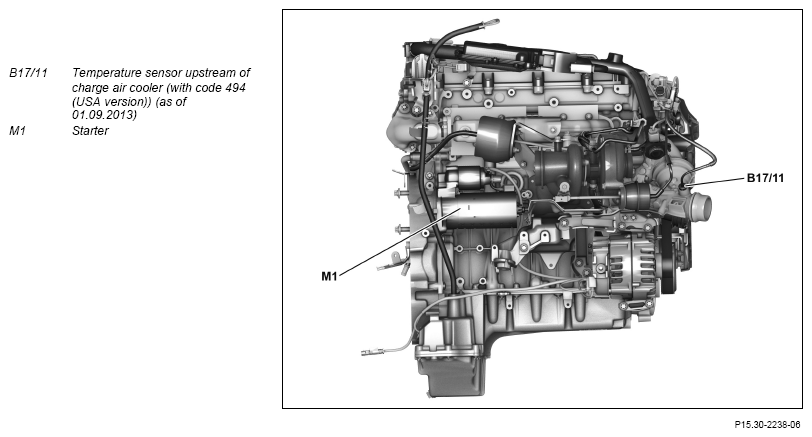 B17/11 Temperature sensor upstream of charge air cooler (with code 494 (USA version)) (as of 01.09.2013)
M1 Starter

B17/11

M1

P15.30-2238-06