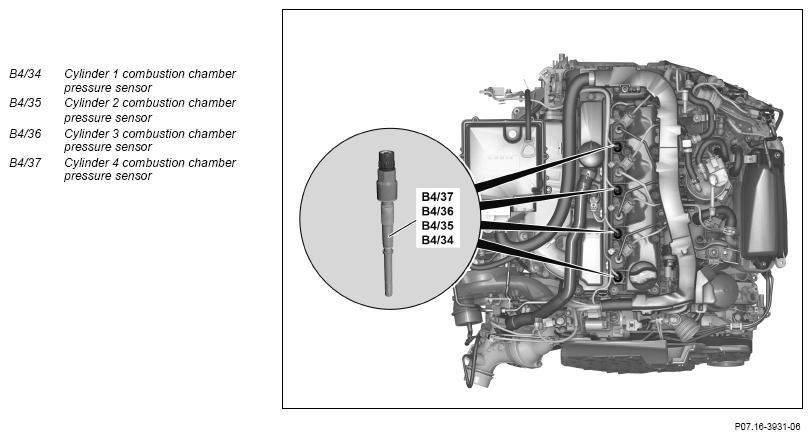 B4/34 Cylinder 1 combustion chamber pressure sensor
B4/35 Cylinder 2 combustion chamber pressure sensor
B4/36 Cylinder 3 combustion chamber pressure sensor
B4/37 Cylinder 4 combustion chamber pressure sensor

B4/37
B4/36
B4/35
B4/34

P07.16-3931-06