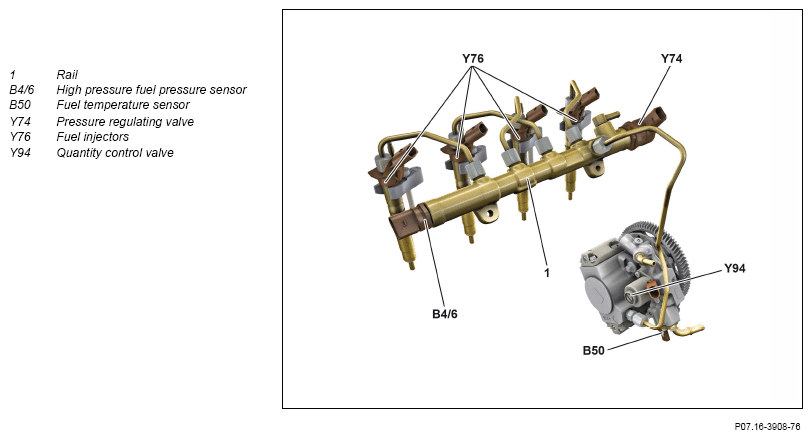 1 Rail
B4/6 High pressure fuel pressure sensor
B50 Fuel temperature sensor
Y74 Pressure regulating valve
Y76 Fuel injectors
Y94 Quantity control valve

Y76
Y74
1
Y94
B4/6
B50

P07.16-3908-76