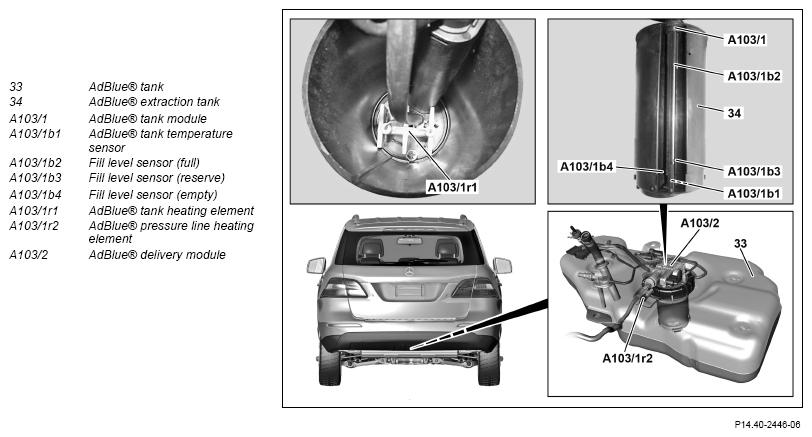 | | |
|---|---|
| 33 | AdBlue® tank |
| 34 | AdBlue® extraction tank |
| A103/1 | AdBlue® tank module |
| A103/1b1 | AdBlue® tank temperature sensor |
| A103/1b2 | Fill level sensor (full) |
| A103/1b3 | Fill level sensor (reserve) |
| A103/1b4 | Fill level sensor (empty) |
| A103/1r1 | AdBlue® tank heating element |
| A103/1r2 | AdBlue® pressure line heating element |
| A103/2 | AdBlue® delivery module |

A103/1r1

A103/1
A103/1b2
34
A103/1b4
A103/1b3
A103/1b1

A103/2
33
A103/1r2

P14.40-2446-06