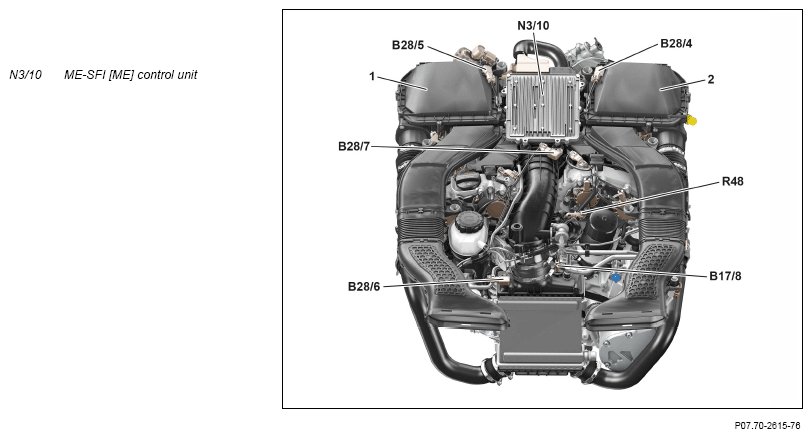 N3/10 ME-SFI [ME] control unit

N3/10
B28/5
B28/4
1
2
B28/7
R48
B28/6
B17/8

P07.70-2615-76