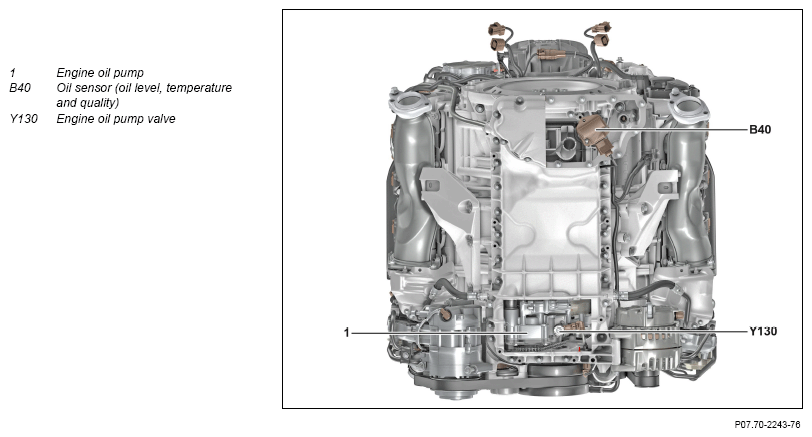 1 Engine oil pump
B40 Oil sensor (oil level, temperature and quality)
Y130 Engine oil pump valve

B40

1

Y130

P07.70-2243-76