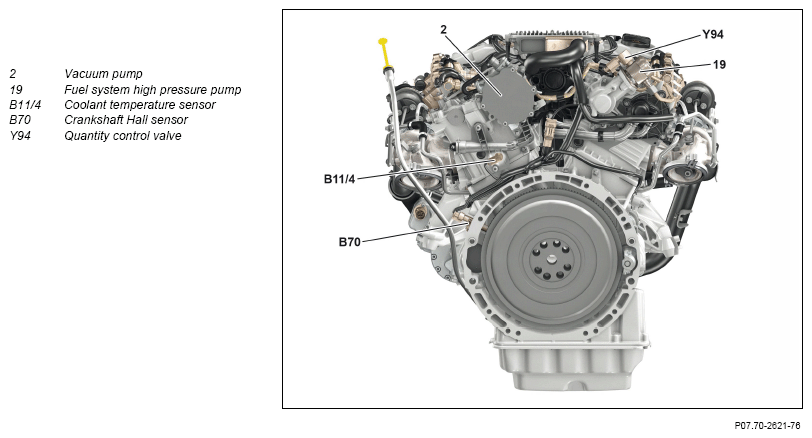 2 Vacuum pump
19 Fuel system high pressure pump
B11/4 Coolant temperature sensor
B70 Crankshaft Hall sensor
Y94 Quantity control valve

2
Y94
19
B11/4
B70

P07.70-2621-76