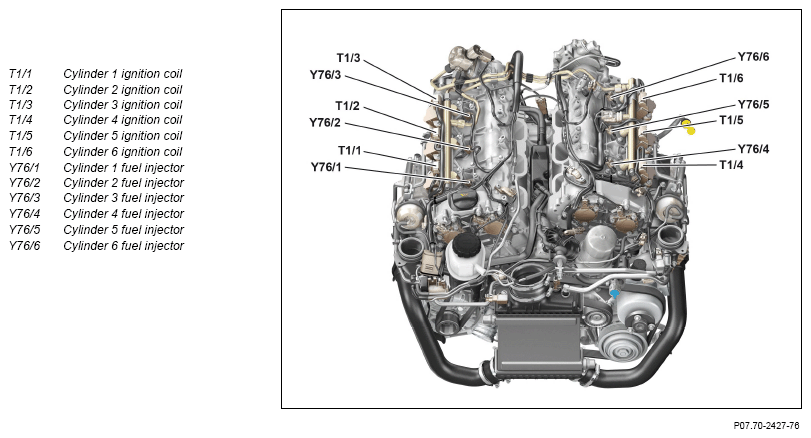 T1/1 Cylinder 1 ignition coil
T1/2 Cylinder 2 ignition coil
T1/3 Cylinder 3 ignition coil
T1/4 Cylinder 4 ignition coil
T1/5 Cylinder 5 ignition coil
T1/6 Cylinder 6 ignition coil
Y76/1 Cylinder 1 fuel injector
Y76/2 Cylinder 2 fuel injector
Y76/3 Cylinder 3 fuel injector
Y76/4 Cylinder 4 fuel injector
Y76/5 Cylinder 5 fuel injector
Y76/6 Cylinder 6 fuel injector

T1/3
Y76/3
T1/2
Y76/2
T1/1
Y76/1
Y76/6
T1/6
Y76/5
T1/5
Y76/4
T1/4

P07.70-2427-76