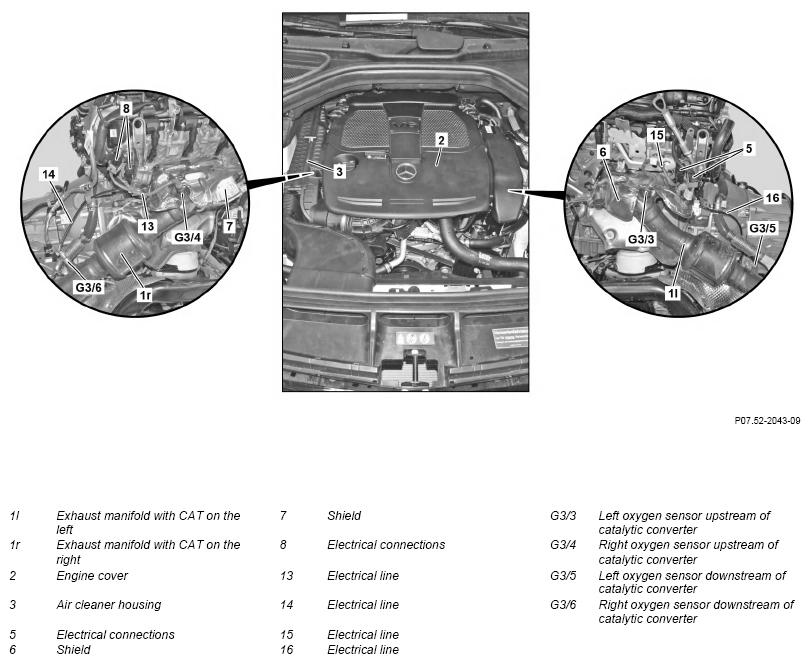 8
14
13
G3/4
7
G3/6
1r
2
3
15
6
5
16
G3/3
G3/5
1l

P07.52-2043-09

1l Exhaust manifold with CAT on the left
1r Exhaust manifold with CAT on the right
2 Engine cover
3 Air cleaner housing
5 Electrical connections
6 Shield

7 Shield
8 Electrical connections
13 Electrical line
14 Electrical line
15 Electrical line
16 Electrical line

G3/3 Left oxygen sensor upstream of catalytic converter
G3/4 Right oxygen sensor upstream of catalytic converter
G3/5 Left oxygen sensor downstream of catalytic converter
G3/6 Right oxygen sensor downstream of catalytic converter