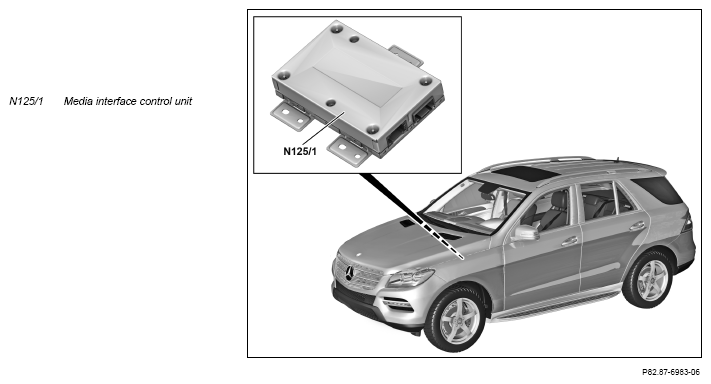 N125/1 Media interface control unit

N125/1

P82.87-6983-06