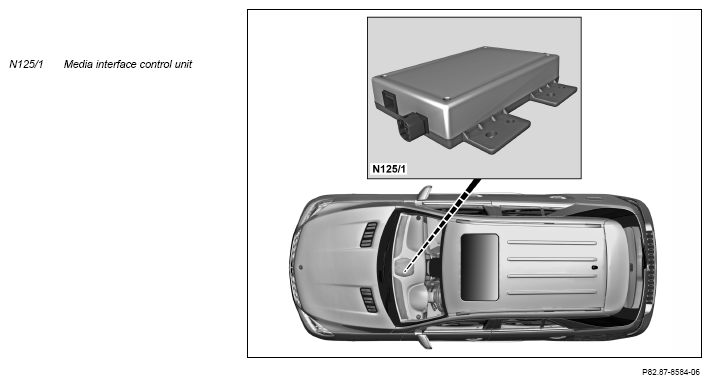 N125/1 Media interface control unit

N125/1

P82.87-8584-06