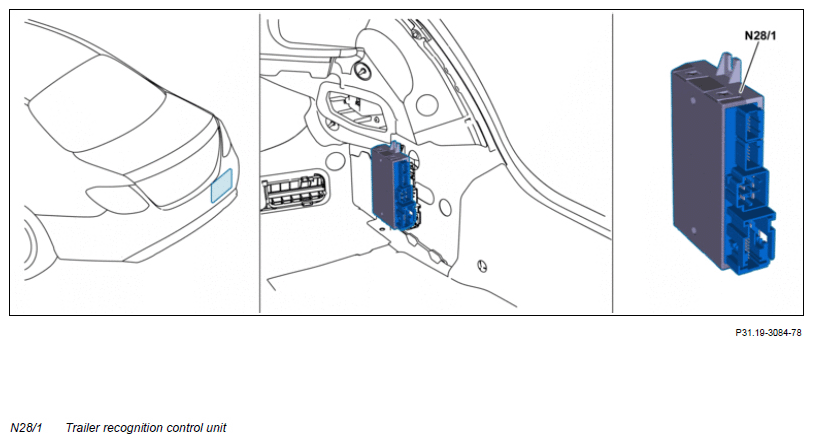 N28/1

P31.19-3084-78

N28/1 Trailer recognition control unit