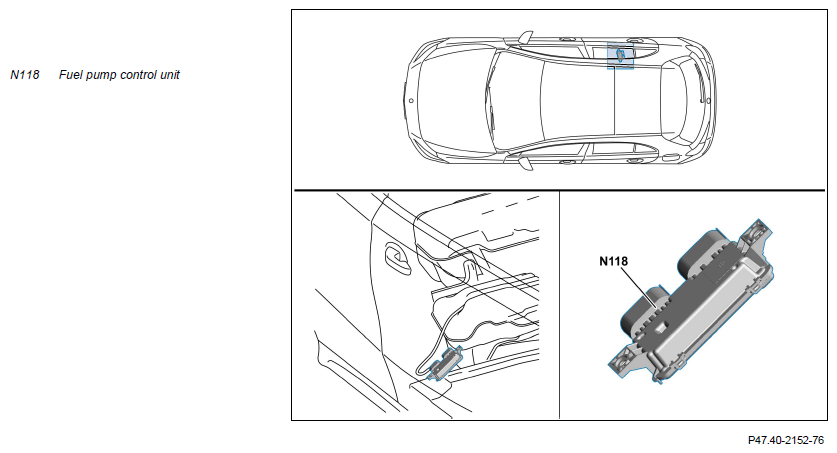 N118 Fuel pump control unit

N118

P47.40-2152-76