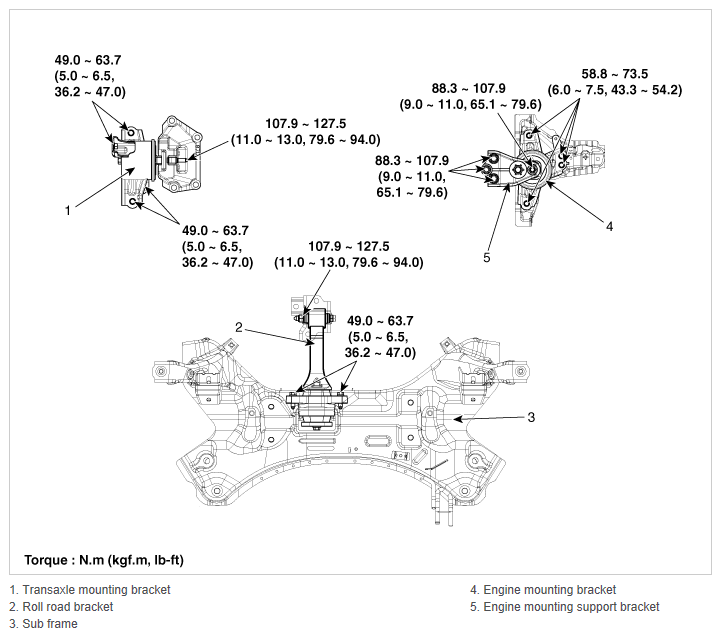 49.0 ~ 63.7
(5.0 ~ 6.5,
36.2 ~ 47.0)

107.9 ~ 127.5
(11.0 ~ 13.0, 79.6 ~ 94.0)

1

49.0 ~ 63.7
(5.0 ~ 6.5,
36.2 ~ 47.0)

88.3 ~ 107.9
(9.0 ~ 11.0, 65.1 ~ 79.6)

58.8 ~ 73.5
(6.0 ~ 7.5, 43.3 ~ 54.2)

88.3 ~ 107.9
(9.0 ~ 11.0,
65.1 ~ 79.6)

4

5

107.9 ~ 127.5
(11.0 ~ 13.0, 79.6 ~ 94.0)

2

49.0 ~ 63.7
(5.0 ~ 6.5,
36.2 ~ 47.0)

3

Torque : N.m (kgf.m, lb-ft)

1. Transaxle mounting bracket
2. Roll road bracket
3. Sub frame

4. Engine mounting bracket
5. Engine mounting support bracket