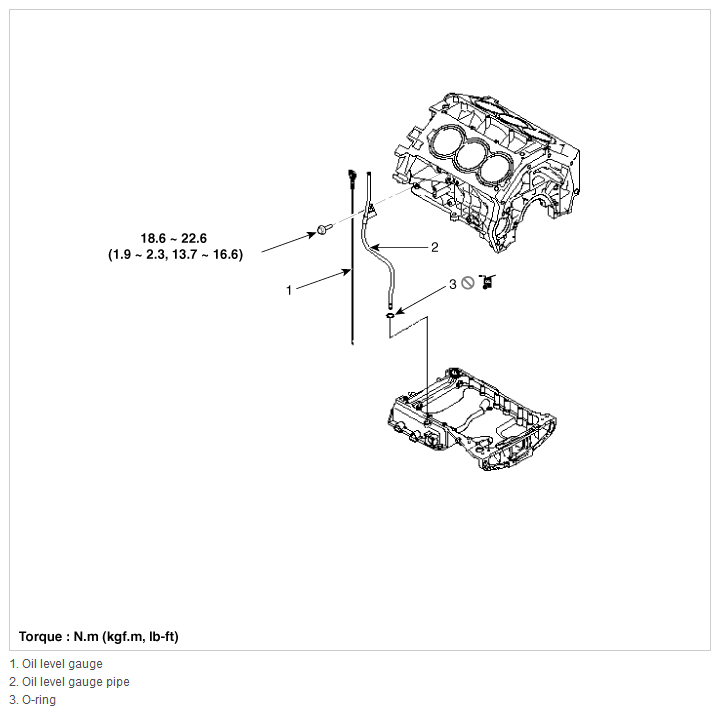 18.6 ~ 22.6
(1.9 ~ 2.3, 13.7 ~ 16.6)

2

1

3

Torque : N.m (kgf.m, lb-ft)

1. Oil level gauge
2. Oil level gauge pipe
3. O-ring