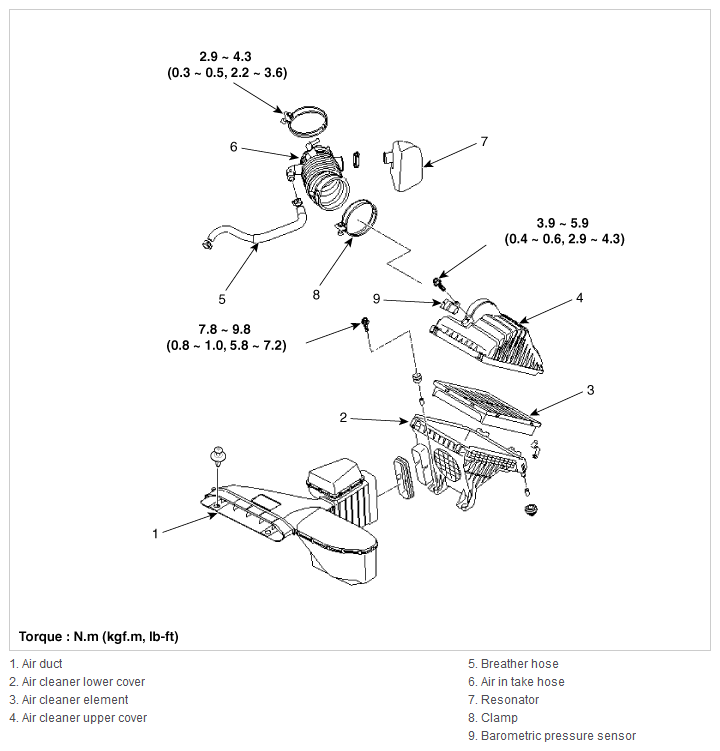 2.9 ~ 4.3
(0.3 ~ 0.5, 2.2 ~ 3.6)

6

7

3.9 ~ 5.9
(0.4 ~ 0.6, 2.9 ~ 4.3)

5

8

9

4

7.8 ~ 9.8
(0.8 ~ 1.0, 5.8 ~ 7.2)

3

2

1

Torque : N.m (kgf.m, lb-ft)

1. Air duct
2. Air cleaner lower cover
3. Air cleaner element
4. Air cleaner upper cover

5. Breather hose
6. Air in take hose
7. Resonator
8. Clamp
9. Barometric pressure sensor