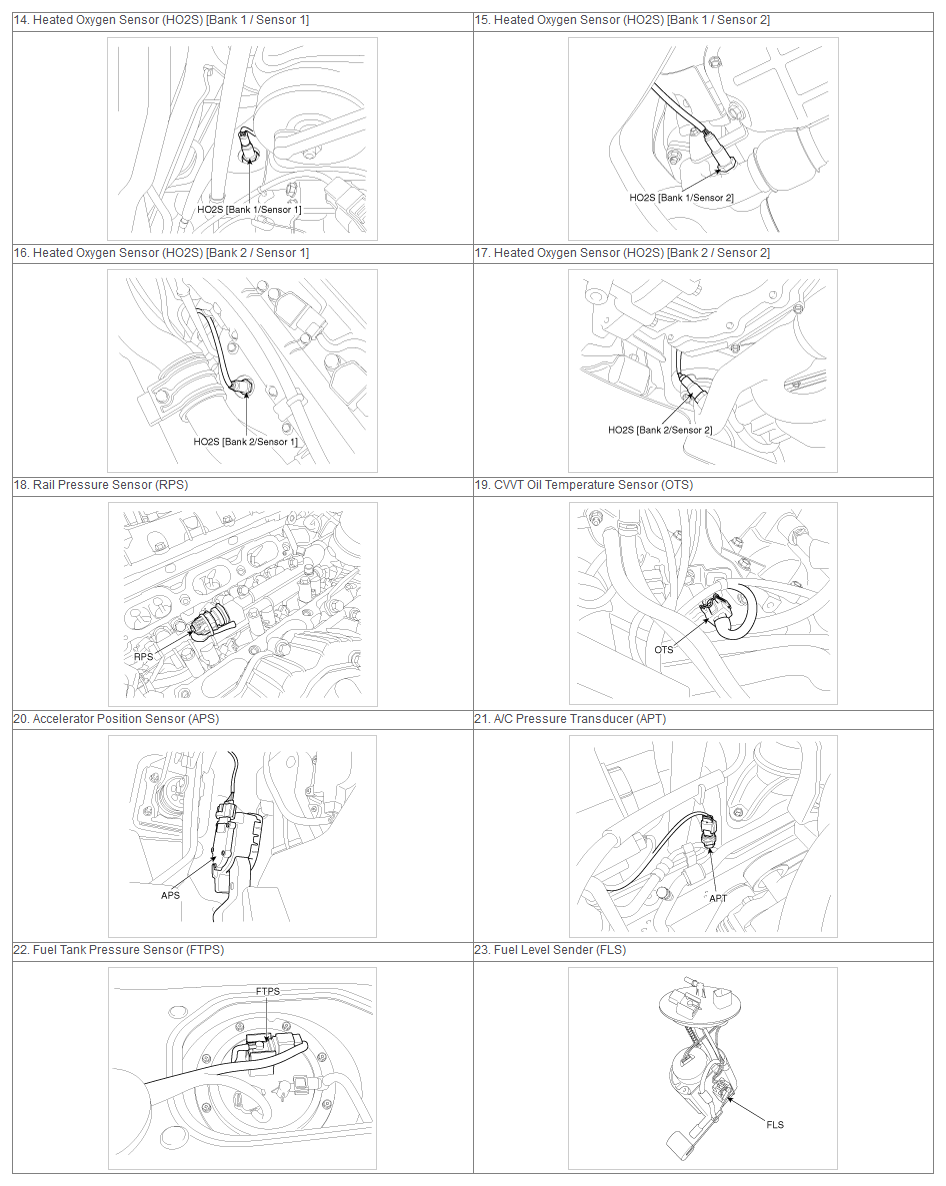 | 14. Heated Oxygen Sensor (HO2S) [Bank 1 / Sensor 1] | 15. Heated Oxygen Sensor (HO2S) [Bank 1 / Sensor 2] |
|---|---|
| HO2S [Bank 1/Sensor 1] | HO2S [Bank 1/Sensor 2] |
| 16. Heated Oxygen Sensor (HO2S) [Bank 2 / Sensor 1] | 17. Heated Oxygen Sensor (HO2S) [Bank 2 / Sensor 2] |
| HO2S [Bank 2/Sensor 1] | HO2S [Bank 2/Sensor 2] |
| 18. Rail Pressure Sensor (RPS) | 19. CVVT Oil Temperature Sensor (OTS) |
| RPS | OTS |
| 20. Accelerator Position Sensor (APS) | 21. A/C Pressure Transducer (APT) |
| APS | APT |
| 22. Fuel Tank Pressure Sensor (FTPS) | 23. Fuel Level Sender (FLS) |
| FTPS | FLS |