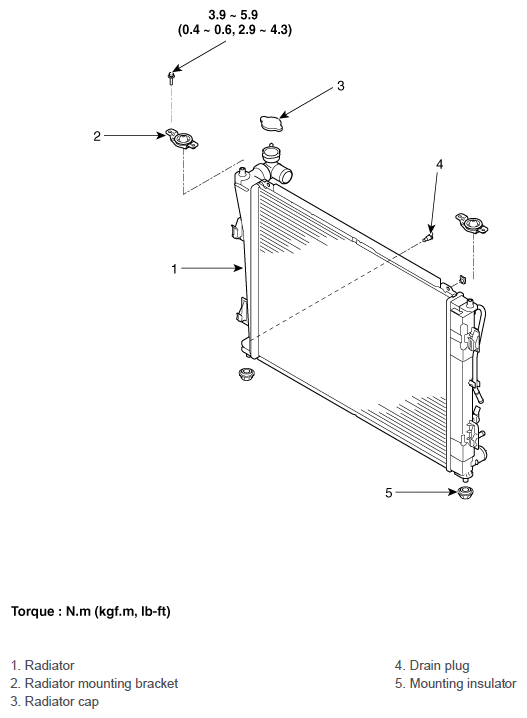 3.9 ~ 5.9
(0.4 ~ 0.6, 2.9 ~ 4.3)

3

2

4

1

5

Torque : N.m (kgf.m, lb-ft)

1. Radiator
2. Radiator mounting bracket
3. Radiator cap

4. Drain plug
5. Mounting insulator