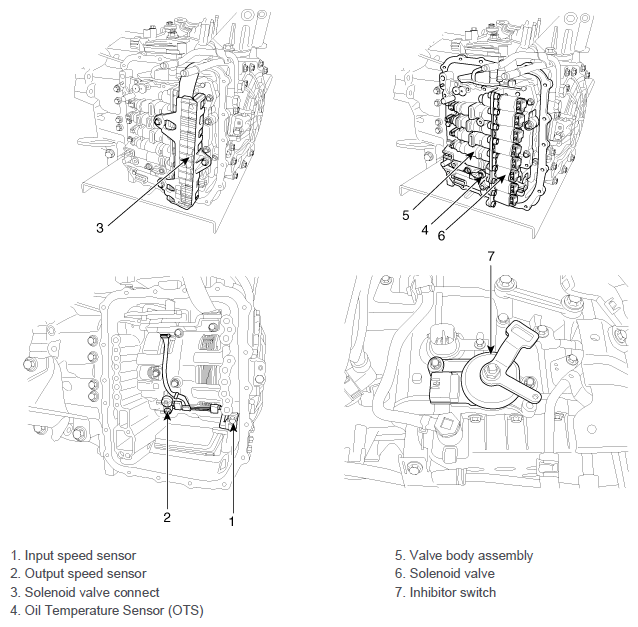 3

5
4
6

7

2
1

1. Input speed sensor
2. Output speed sensor
3. Solenoid valve connect
4. Oil Temperature Sensor (OTS)

5. Valve body assembly
6. Solenoid valve
7. Inhibitor switch