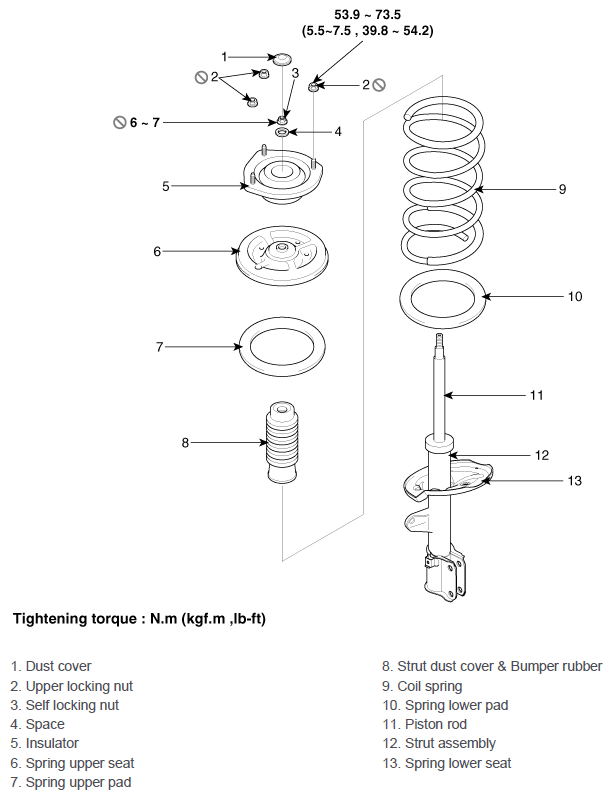 53.9 ~ 73.5
(5.5~7.5 , 39.8 ~ 54.2)

1
2
3
2
6 ~ 7
4
5
6
7
8
9
10
11
12
13

Tightening torque : N.m (kgf.m ,lb-ft)

1. Dust cover
2. Upper locking nut
3. Self locking nut
4. Space
5. Insulator
6. Spring upper seat
7. Spring upper pad

8. Strut dust cover & Bumper rubber
9. Coil spring
10. Spring lower pad
11. Piston rod
12. Strut assembly
13. Spring lower seat