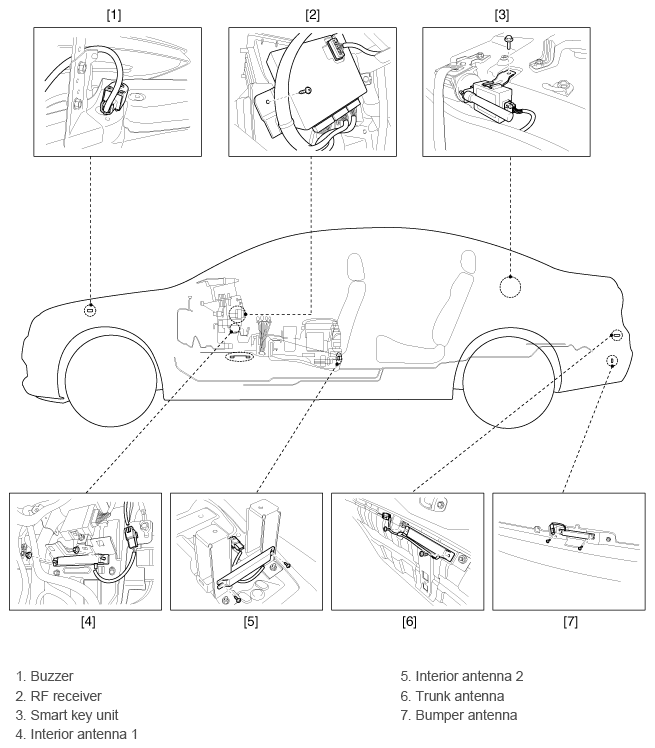 [1]

[2]

[3]

[4]

[5]

[6]

[7]

1. Buzzer
2. RF receiver
3. Smart key unit
4. Interior antenna 1

5. Interior antenna 2
6. Trunk antenna
7. Bumper antenna