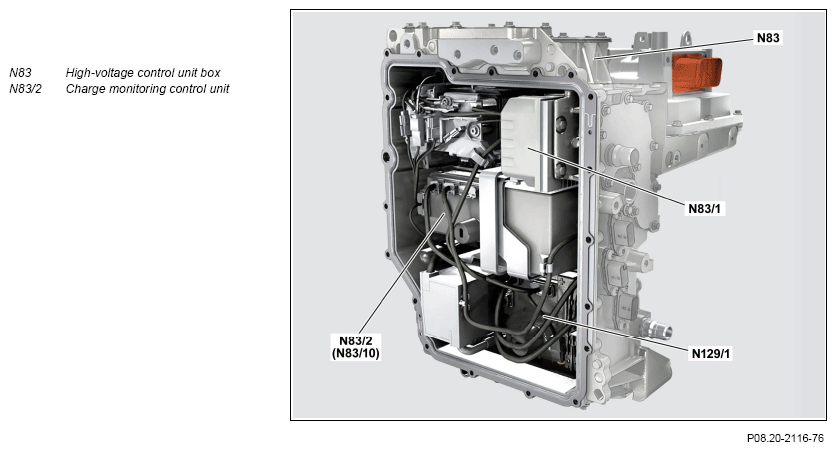 N83 High-voltage control unit box
N83/2 Charge monitoring control unit

N83

N83/1

N83/2
(N83/10)

N129/1

P08.20-2116-76