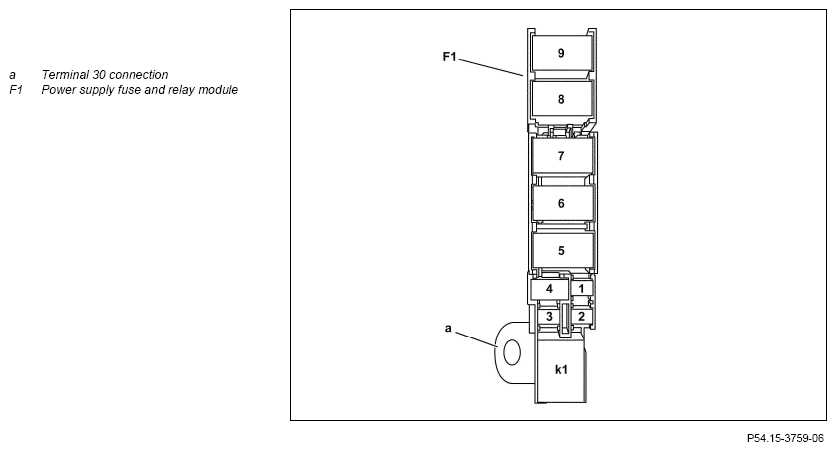 a Terminal 30 connection
F1 Power supply fuse and relay module

F1
9
8
7
6
5
4
1
3
2
a
k1

P54.15-3759-06