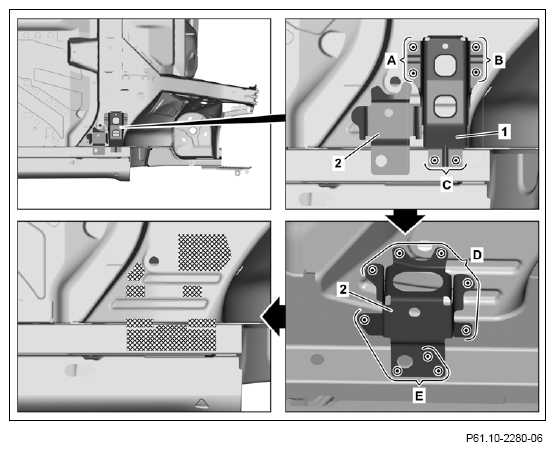 A
B
1
2
C
D
2
E
P61.10-2280-06