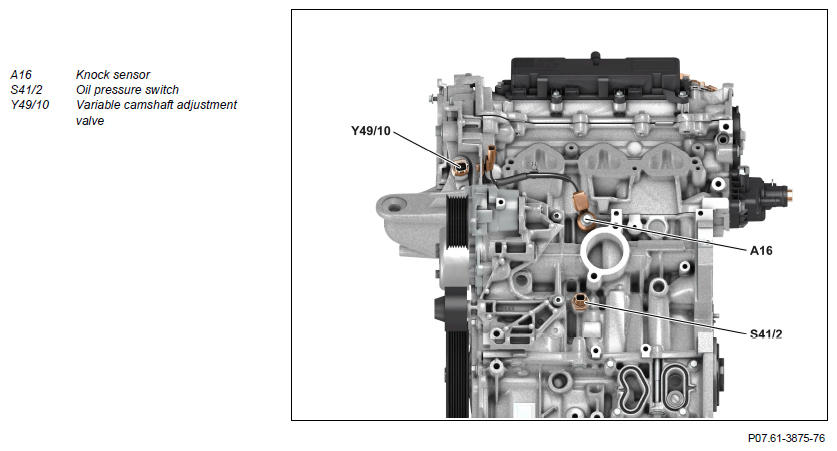 A16 Knock sensor
S41/2 Oil pressure switch
Y49/10 Variable camshaft adjustment valve

Y49/10

A16

S41/2

P07.61-3875-76