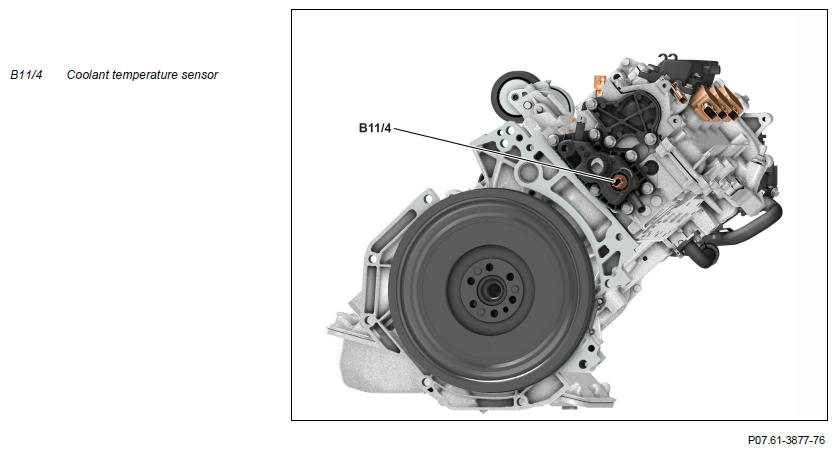 B11/4 Coolant temperature sensor

B11/4

P07.61-3877-76