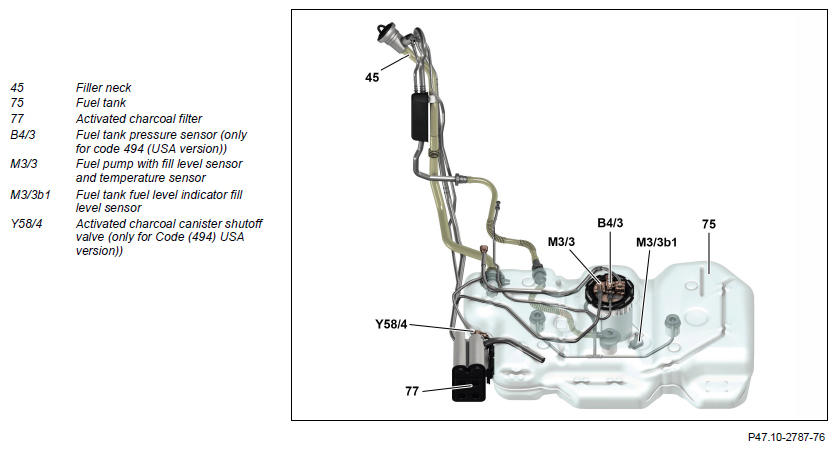 | | |
|---|---|
| 45 | Filler neck |
| 75 | Fuel tank |
| 77 | Activated charcoal filter |
| B4/3 | Fuel tank pressure sensor (only for code 494 (USA version)) |
| M3/3 | Fuel pump with fill level sensor and temperature sensor |
| M3/3b1 | Fuel tank fuel level indicator fill level sensor |
| Y58/4 | Activated charcoal canister shutoff valve (only for Code (494) USA version)) |

45

B4/3

75

M3/3

M3/3b1

Y58/4

77

P47.10-2787-76