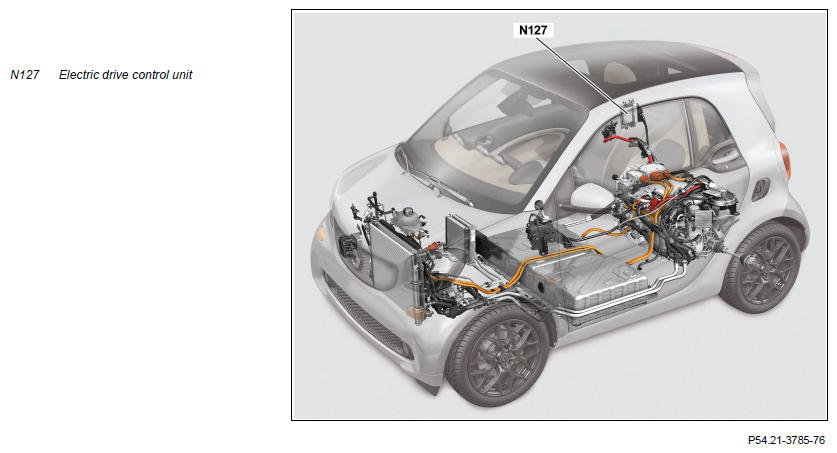 N127 Electric drive control unit

N127

P54.21-3785-76