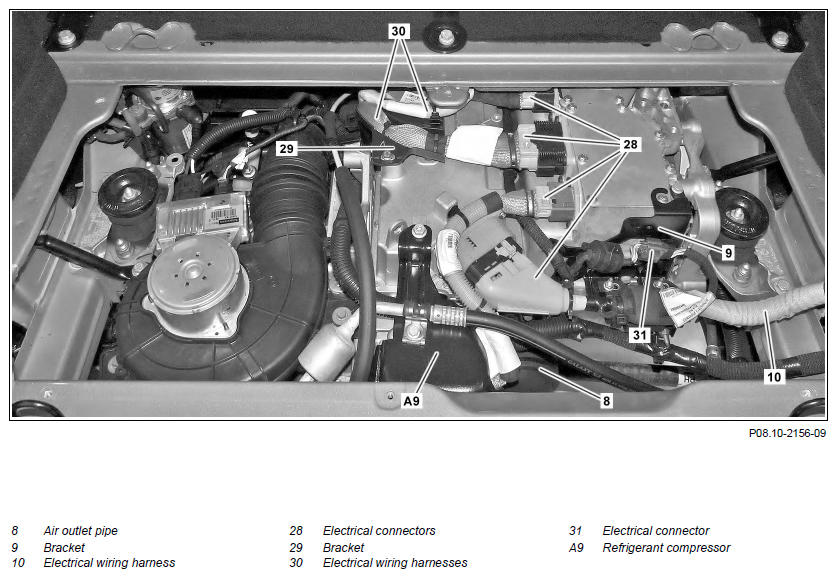 30
29
28
9
31
10
A9
8

P08.10-2156-09

8 Air outlet pipe
9 Bracket
10 Electrical wiring harness

28 Electrical connectors
29 Bracket
30 Electrical wiring harnesses

31 Electrical connector
A9 Refrigerant compressor